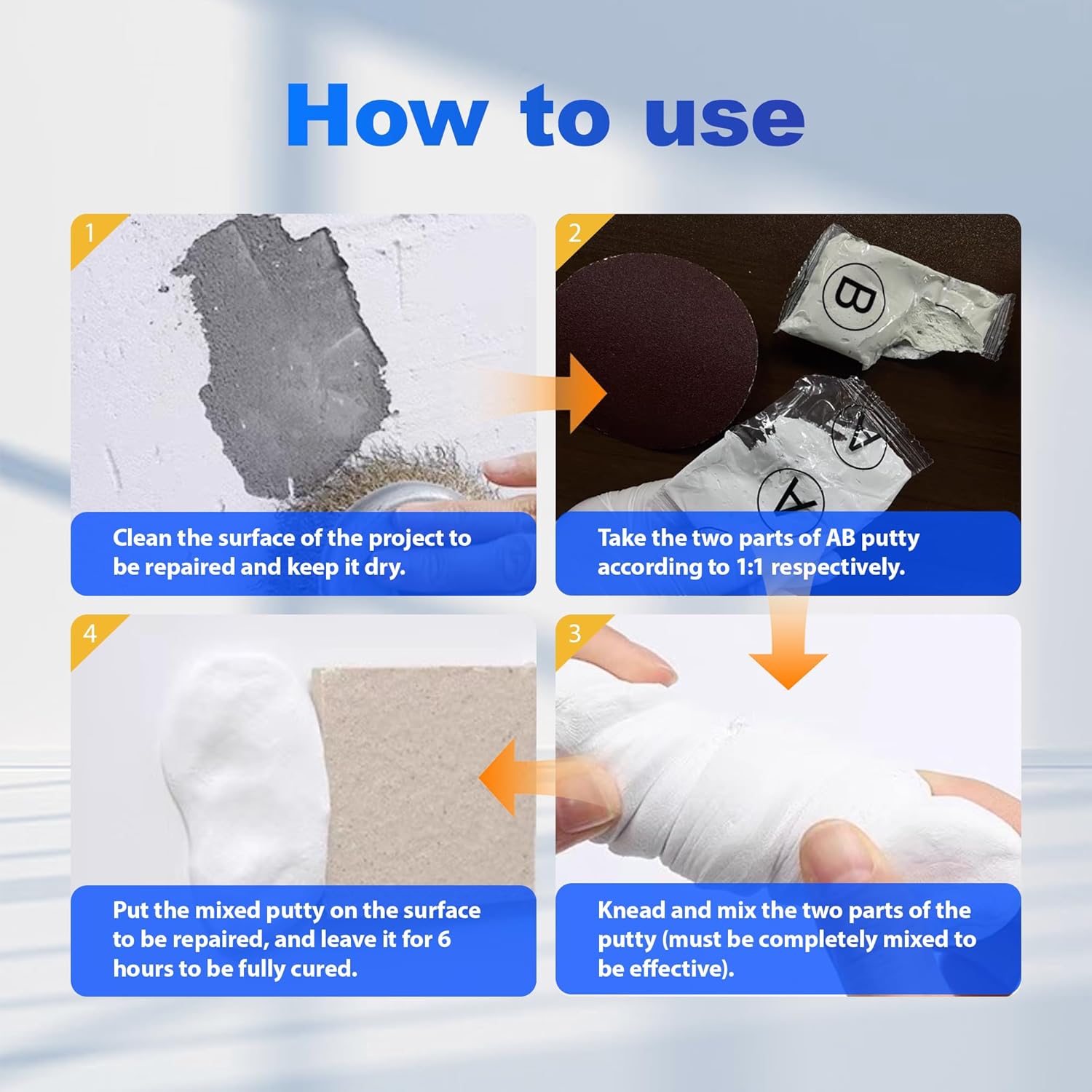 How to use

1

Clean the surface of the project to be repaired and keep it dry.

2

B

A

A

Take the two parts of AB putty according to 1:1 respectively.

3

Knead and mix the two parts of the putty (must be completely mixed to be effective).

4

Put the mixed putty on the surface to be repaired, and leave it for 6 hours to be fully cured.