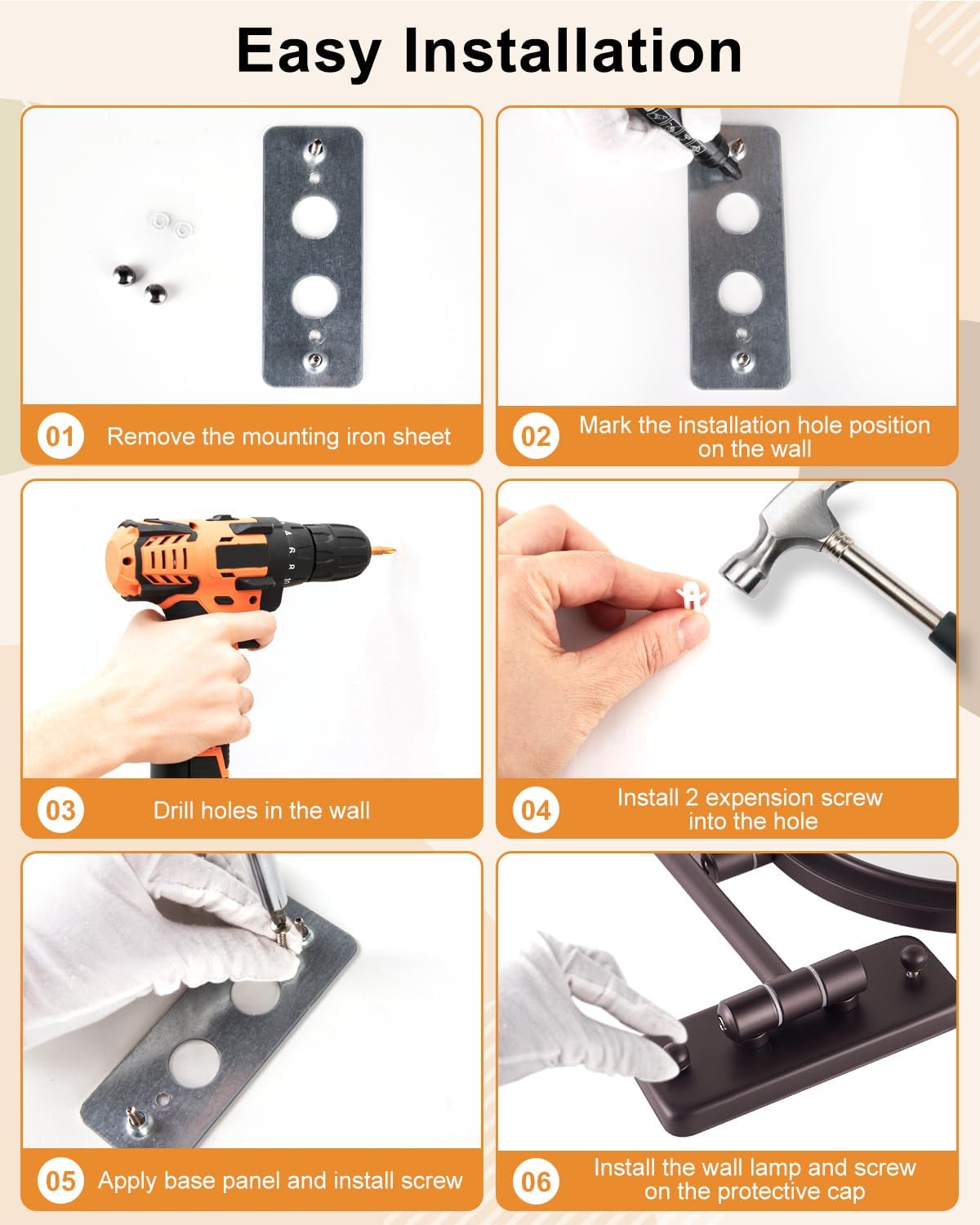 Easy Installation

01 Remove the mounting iron sheet

02 Mark the installation hole position on the wall

03 Drill holes in the wall

04 Install 2 expension screw into the hole

05 Apply base panel and install screw

06 Install the wall lamp and screw on the protective cap