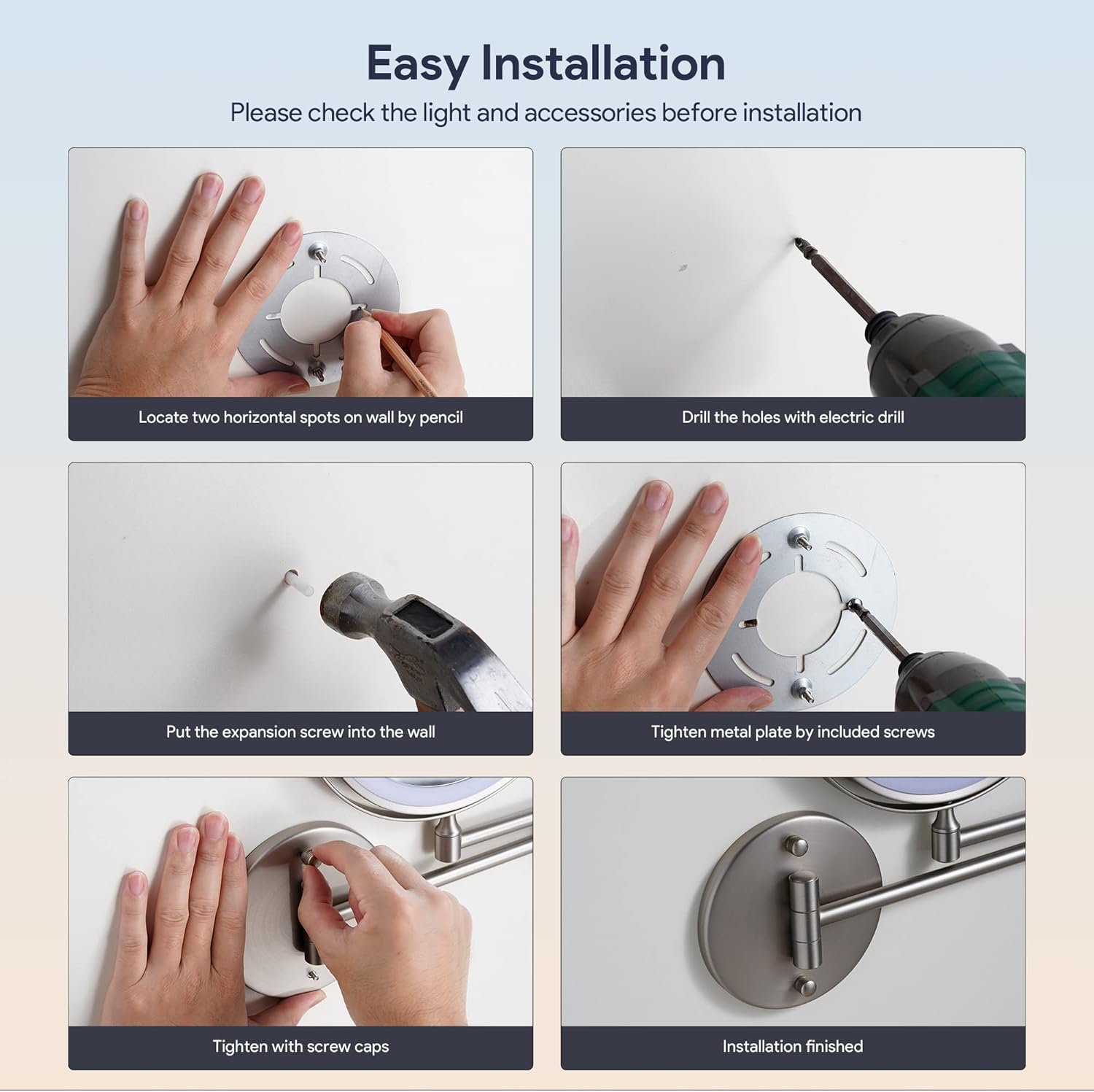 Easy Installation

Please check the light and accessories before installation

Locate two horizontal spots on wall by pencil

Drill the holes with electric drill

Put the expansion screw into the wall

Tighten metal plate by included screws

Tighten with screw caps

Installation finished