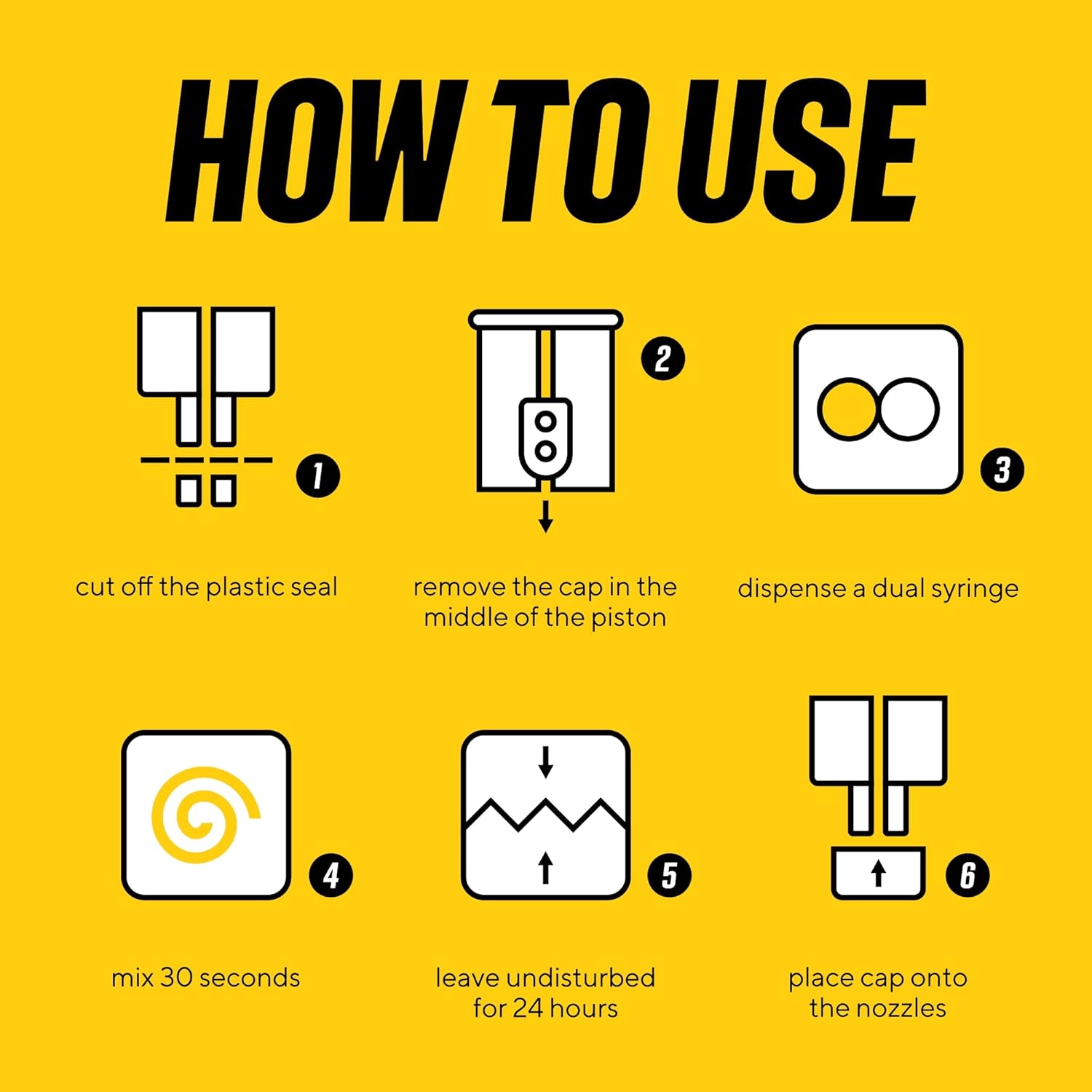 HOW TO USE

1
cut off the plastic seal

2
remove the cap in the middle of the piston

3
dispense a dual syringe

4
mix 30 seconds

5
leave undisturbed for 24 hours

6
place cap onto the nozzles