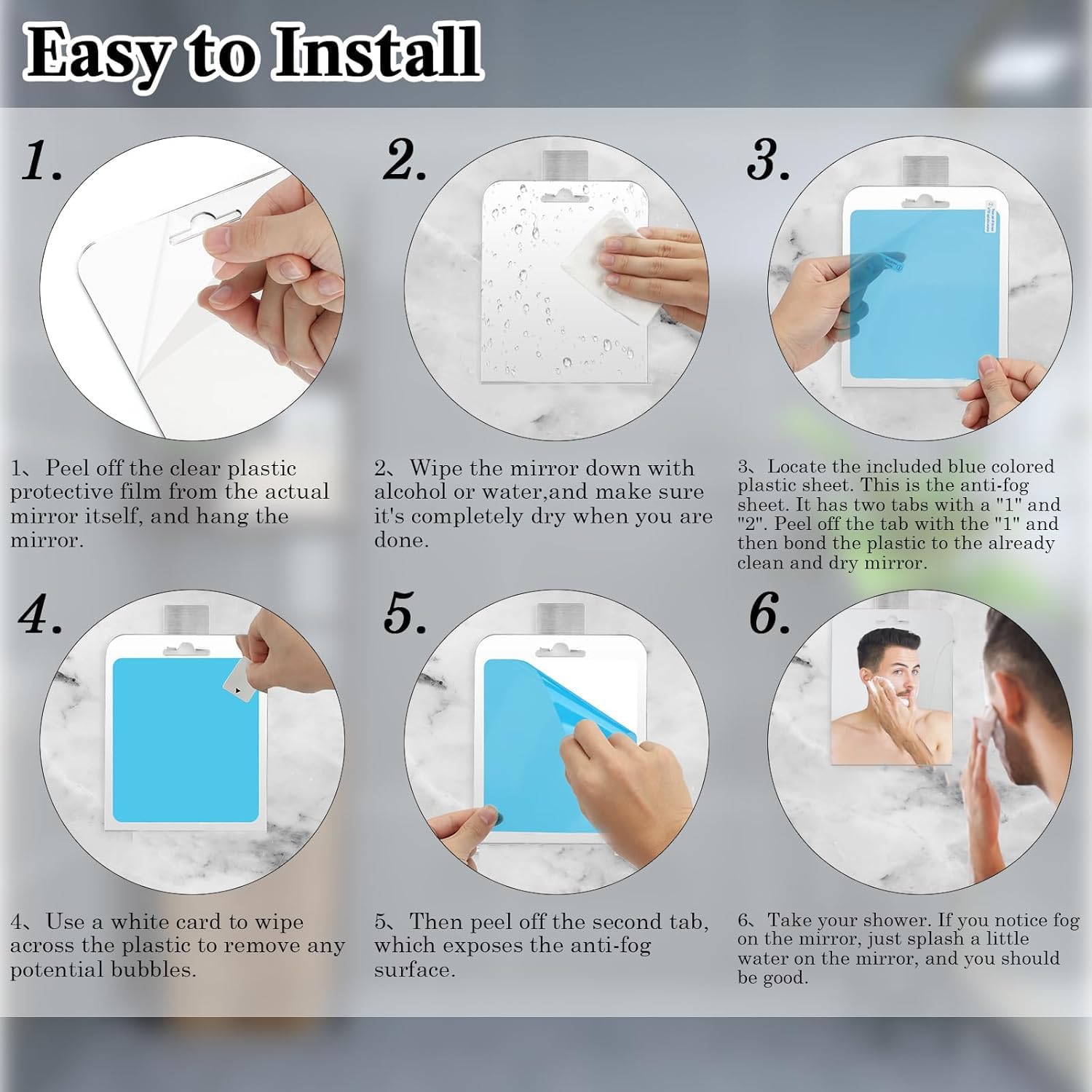 Easy to Install

1.

2.

3.

1、Peel off the clear plastic protective film from the actual mirror itself, and hang the mirror.

2、Wipe the mirror down with alcohol or water,and make sure it's completely dry when you are done.

3、Locate the included blue colored plastic sheet. This is the anti-fog sheet. It has two tabs with a "1" and "2". Peel off the tab with the "1" and then bond the plastic to the already clean and dry mirror.

4.

5.

6.

4、Use a white card to wipe across the plastic to remove any potential bubbles.

5、Then peel off the second tab, which exposes the anti-fog surface.

6、Take your shower. If you notice fog on the mirror, just splash a little water on the mirror, and you should be good.