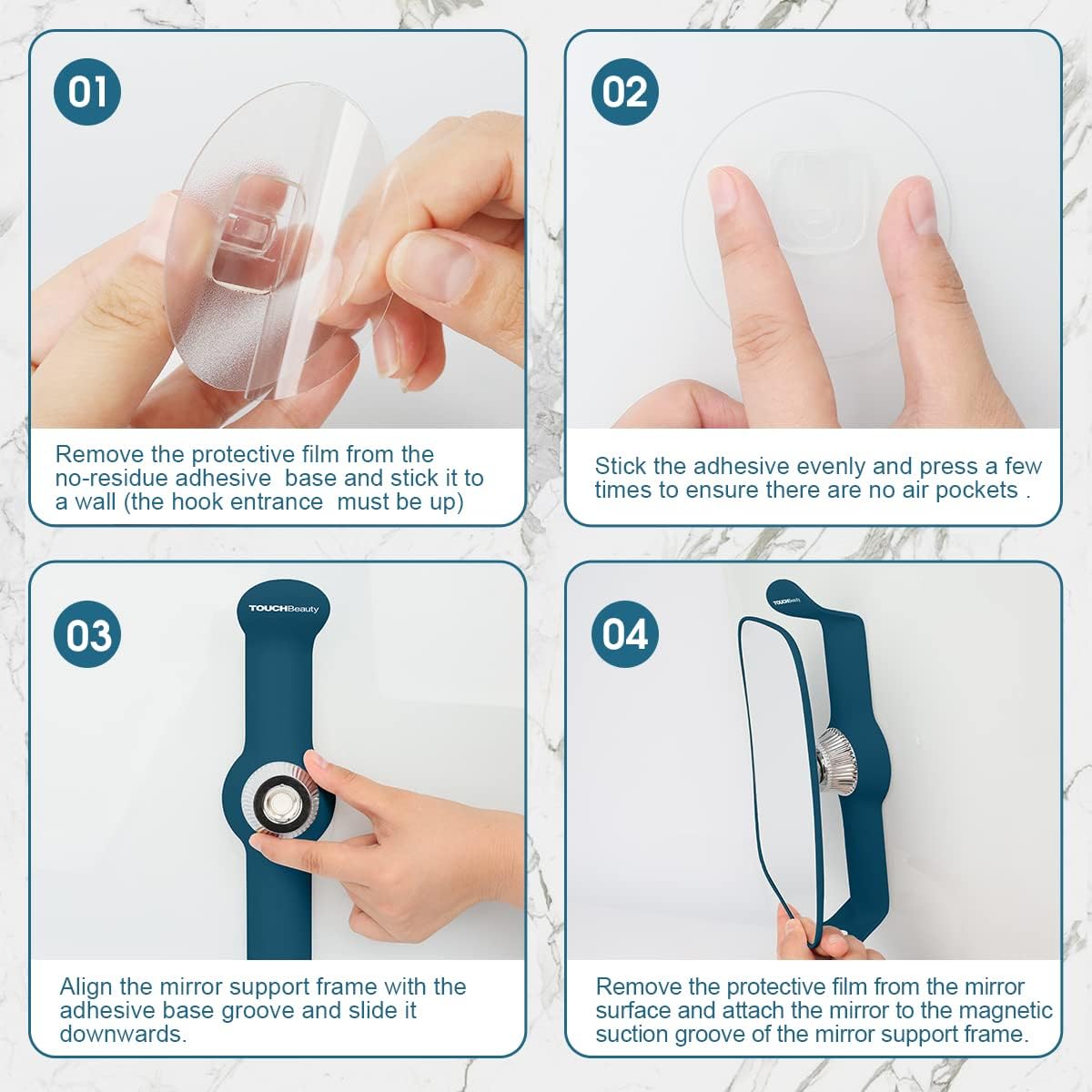 01

Remove the protective film from the no-residue adhesive base and stick it to a wall (the hook entrance must be up)

02

Stick the adhesive evenly and press a few times to ensure there are no air pockets .

03

TOUCHBeauty

Align the mirror support frame with the adhesive base groove and slide it downwards.

04

TOUCHBeauty

Remove the protective film from the mirror surface and attach the mirror to the magnetic suction groove of the mirror support frame.