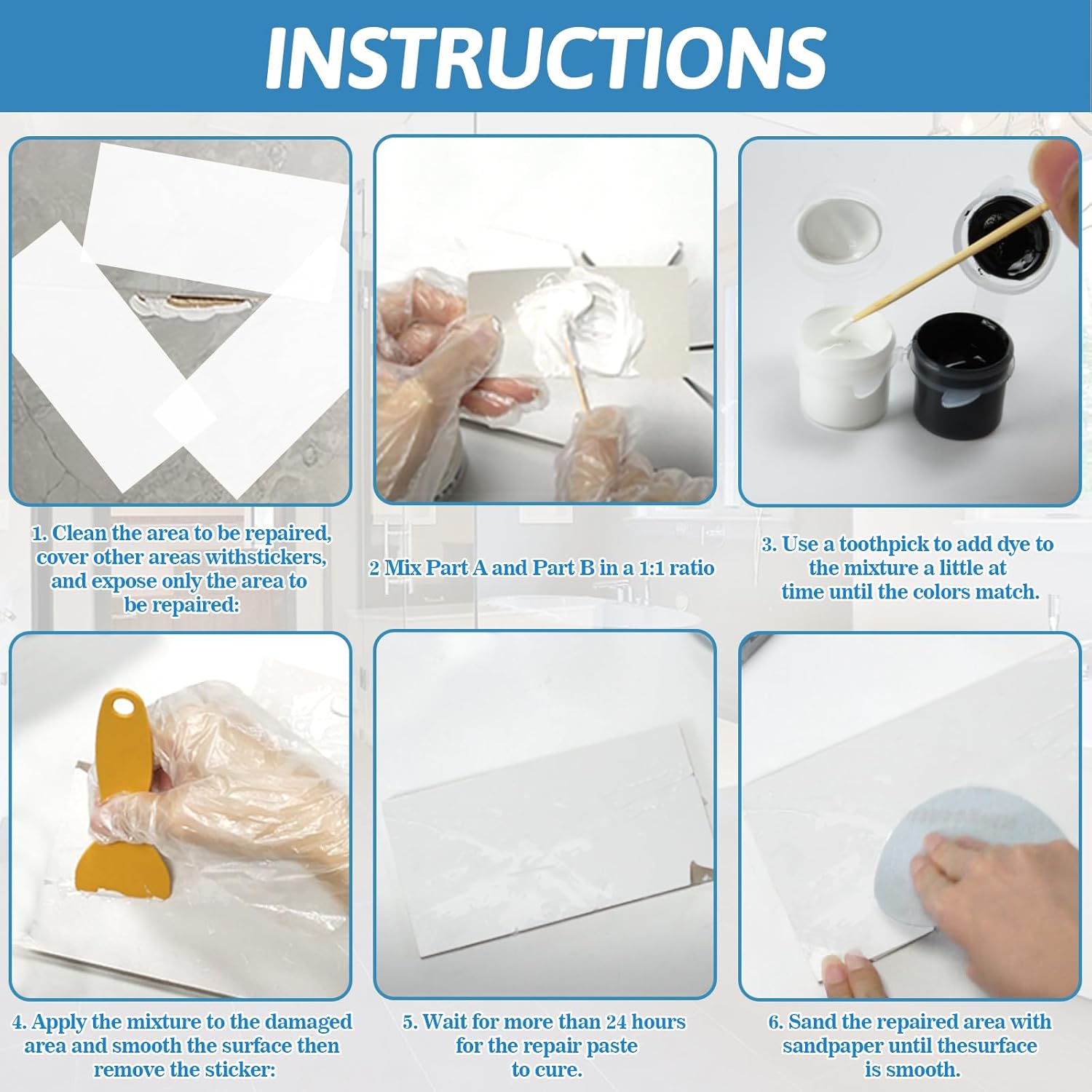 INSTRUCTIONS

1. Clean the area to be repaired, cover other areas withstickers, and expose only the area to be repaired:

2 Mix Part A and Part B in a 1:1 ratio

3. Use a toothpick to add dye to the mixture a little at time until the colors match.

4. Apply the mixture to the damaged area and smooth the surface then remove the sticker:

5. Wait for more than 24 hours for the repair paste to cure.

6. Sand the repaired area with sandpaper until thesurface is smooth.