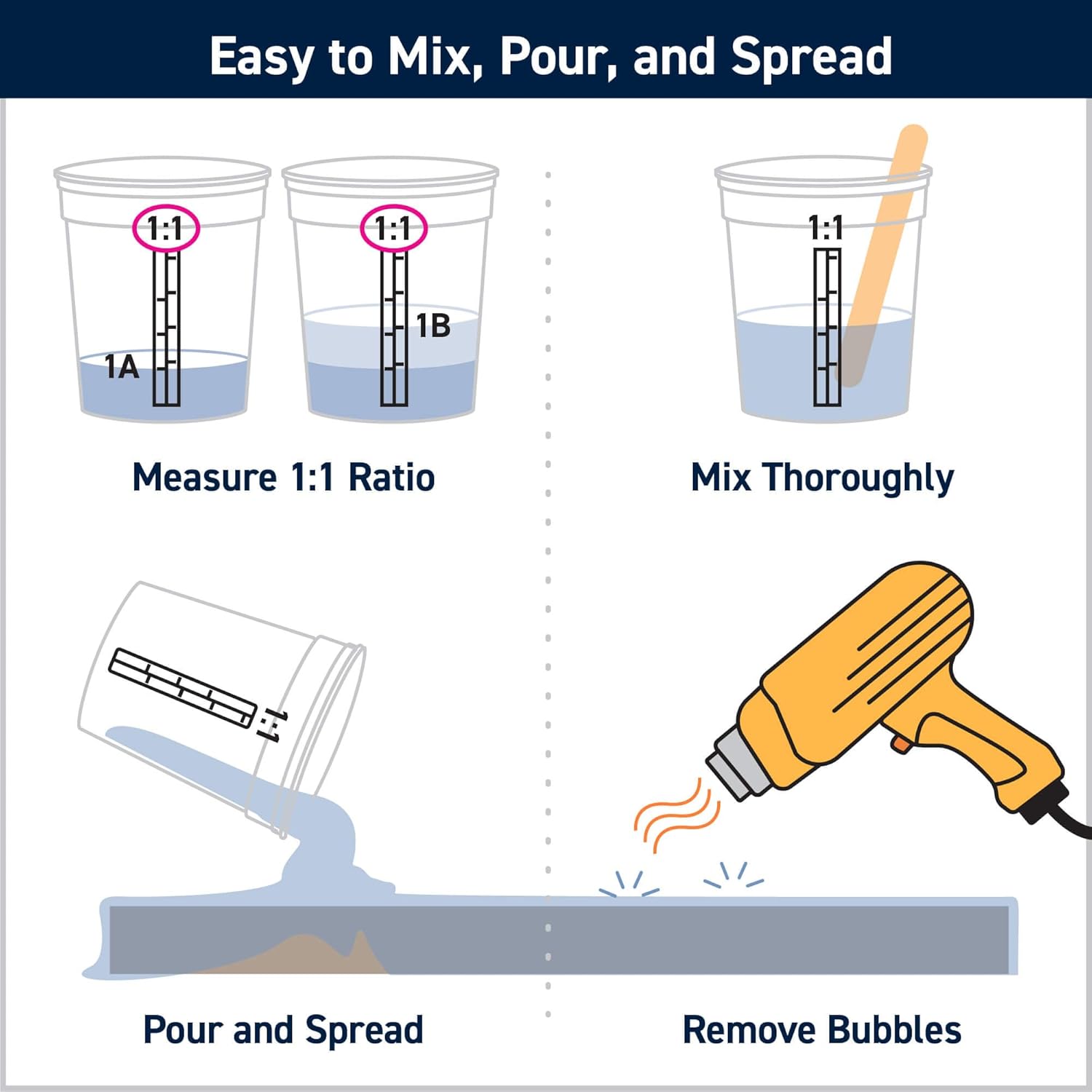 Easy to Mix, Pour, and Spread

1:1
1A

1:1
1B

Measure 1:1 Ratio

1:1

Mix Thoroughly

1:1

Pour and Spread

Remove Bubbles