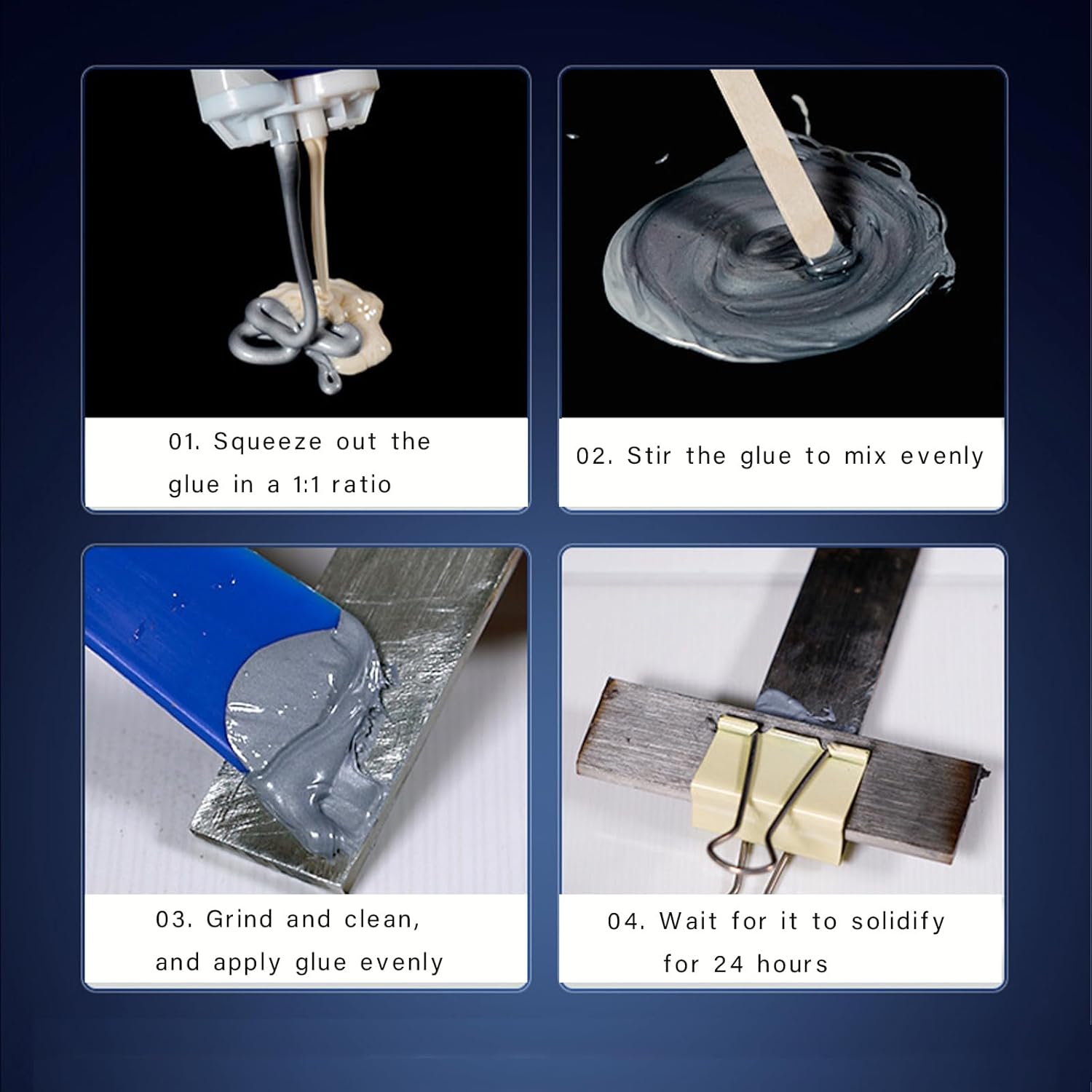 01. Squeeze out the glue in a 1:1 ratio

02. Stir the glue to mix evenly

03. Grind and clean, and apply glue evenly

04. Wait for it to solidify for 24 hours