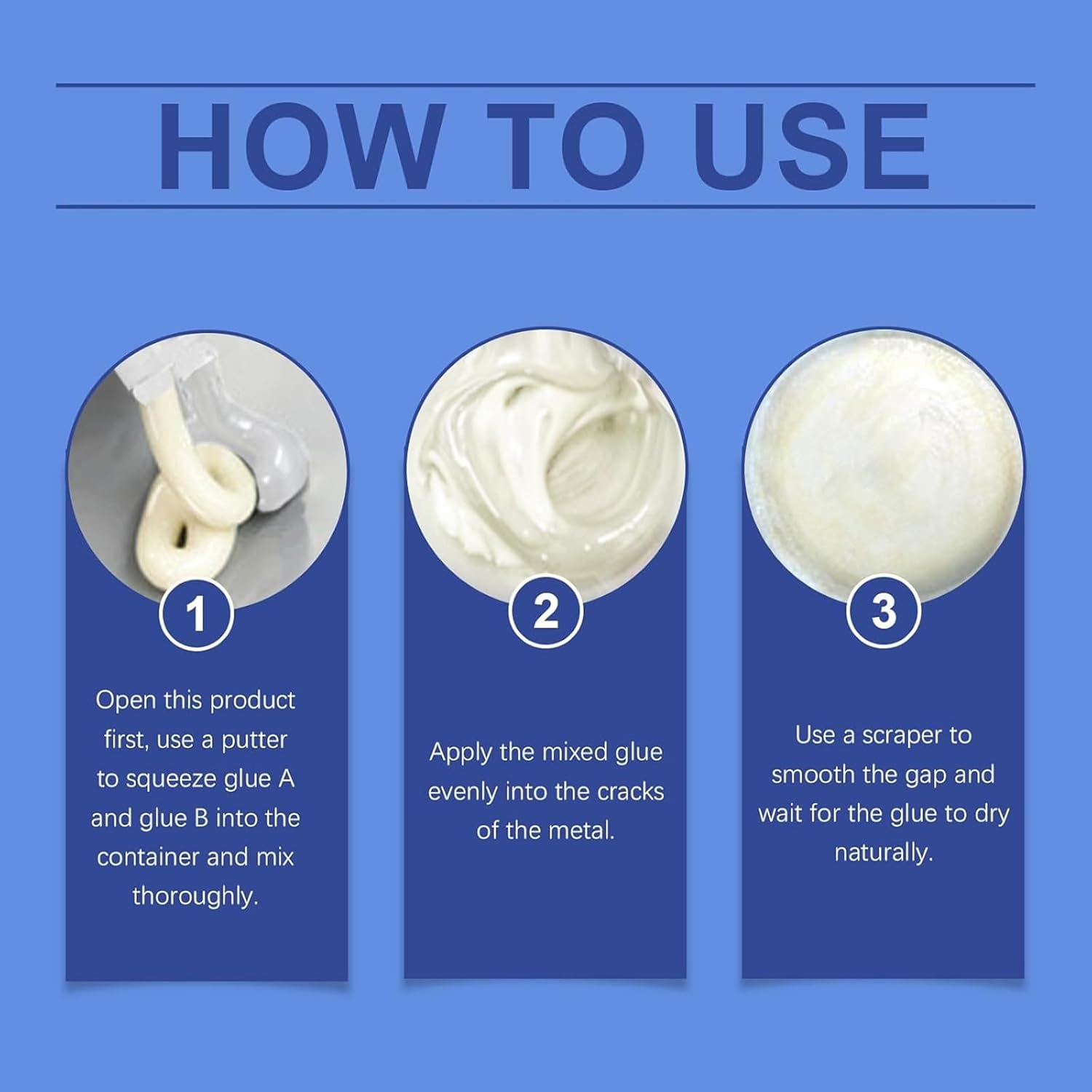 HOW TO USE

1

Open this product first, use a putter to squeeze glue A and glue B into the container and mix thoroughly.

2

Apply the mixed glue evenly into the cracks of the metal.

3

Use a scraper to smooth the gap and wait for the glue to dry naturally.