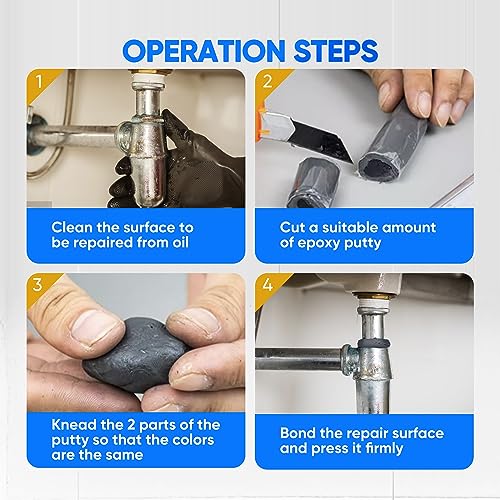 OPERATION STEPS

1

Clean the surface to be repaired from oil

2

Cut a suitable amount of epoxy putty

3

Knead the 2 parts of the putty so that the colors are the same

4

Bond the repair surface and press it firmly