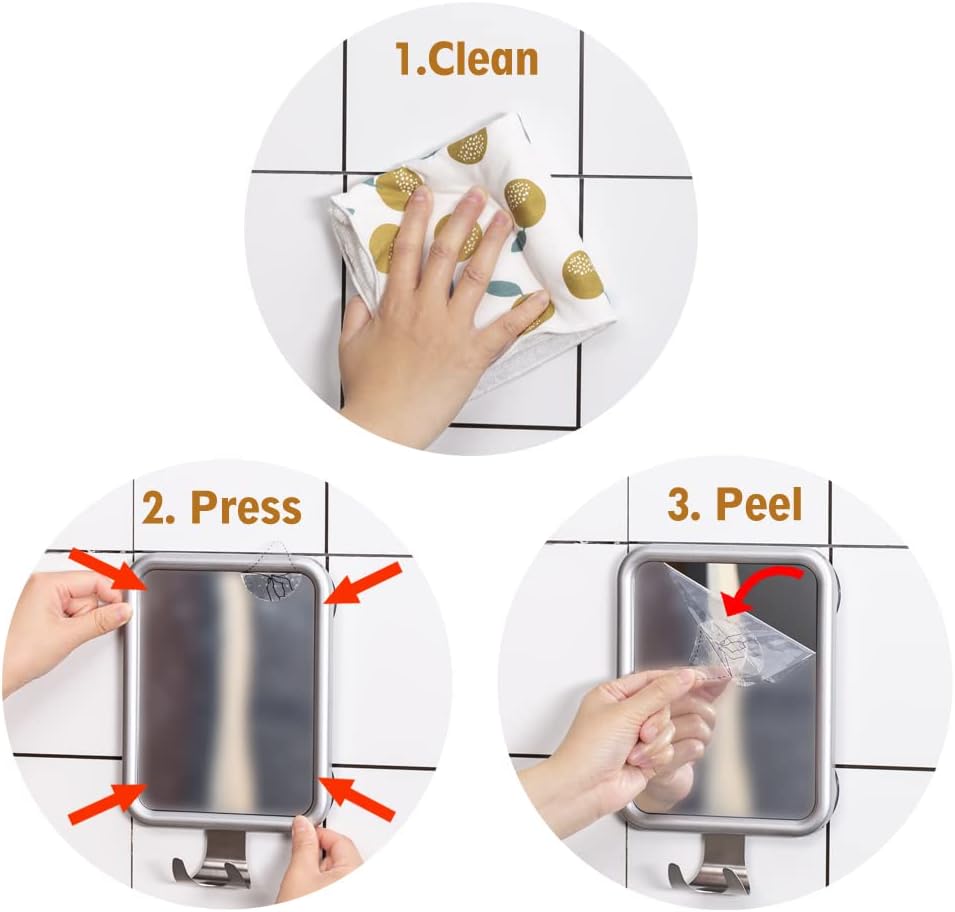 1.Clean

2. Press

3. Peel