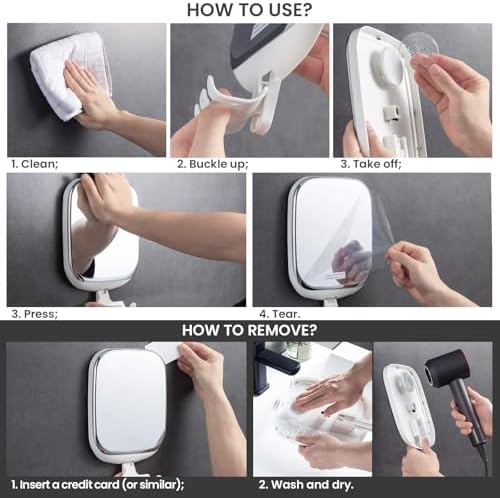 HOW TO USE?

1. Clean;

2. Buckle up;

3. Take off;

3. Press;

4. Tear.

HOW TO REMOVE?

1. Insert a credit card (or similar);

2. Wash and dry.