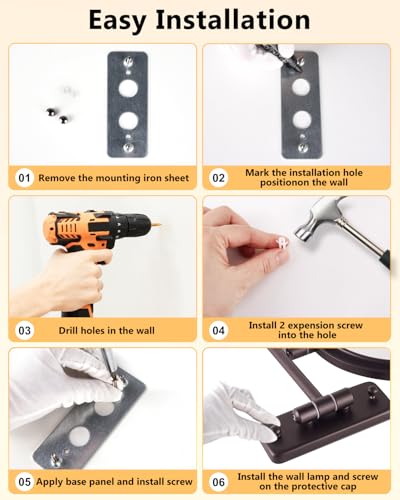 Easy Installation

01 Remove the mounting iron sheet

02 Mark the installation hole positionon the wall

03 Drill holes in the wall

04 Install 2 expension screw into the hole

05 Apply base panel and install screw

06 Install the wall lamp and screw on the protective cap