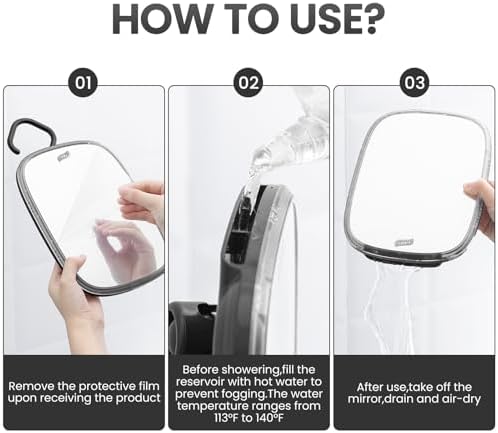 HOW TO USE?

01

Remove the protective film upon receiving the product

02

Before showering,fill the reservoir with hot water to prevent fogging.The water temperature ranges from 113°F to 140°F

03

After use,take off the mirror,drain and air-dry