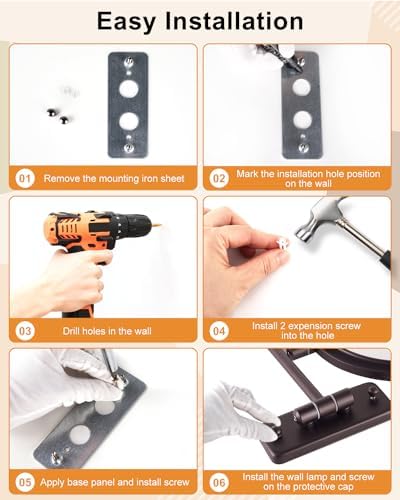 Easy Installation

01 Remove the mounting iron sheet

02 Mark the installation hole position on the wall

03 Drill holes in the wall

04 Install 2 expension screw into the hole

05 Apply base panel and install screw

06 Install the wall lamp and screw on the protective cap